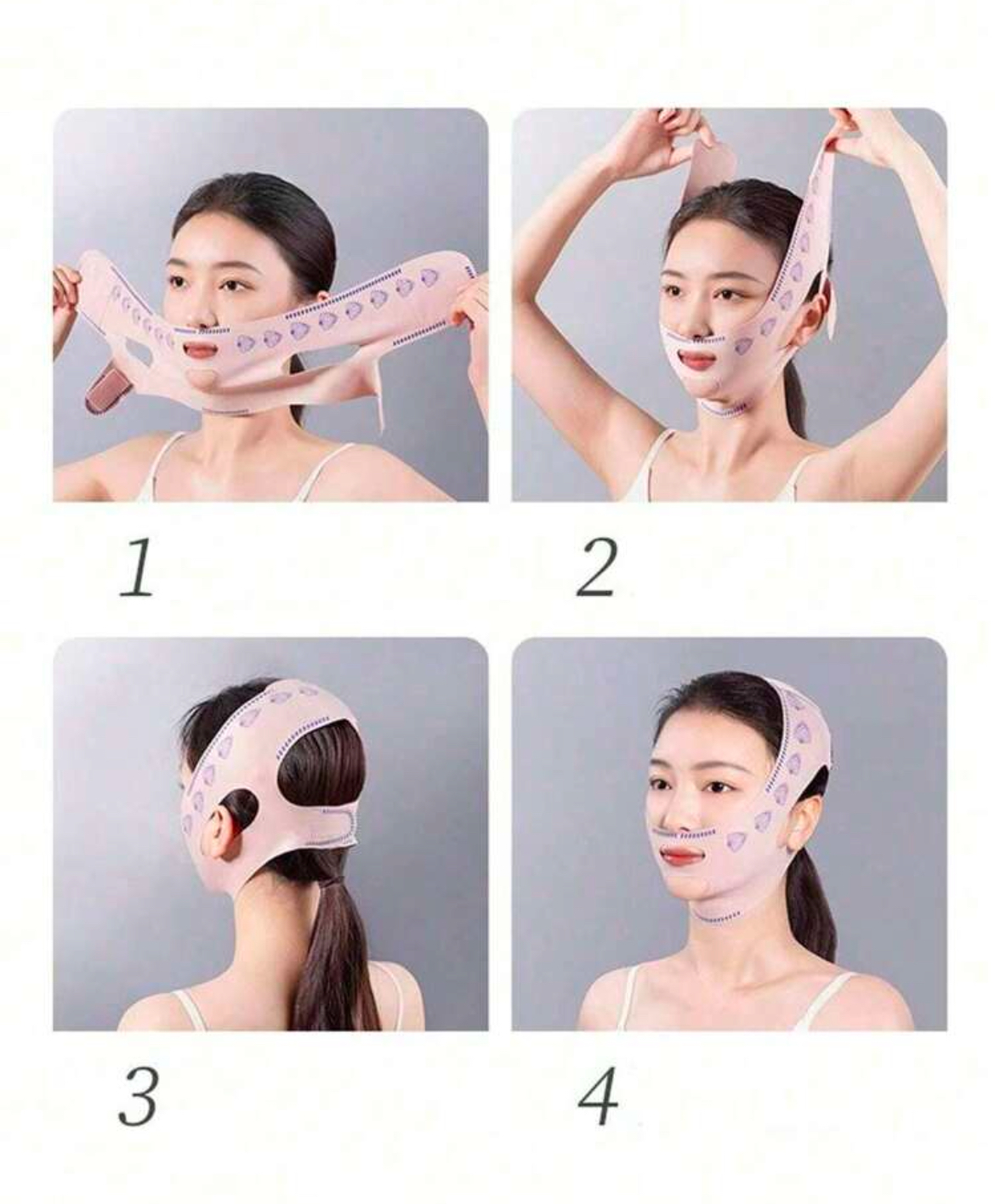 1

2

3

4